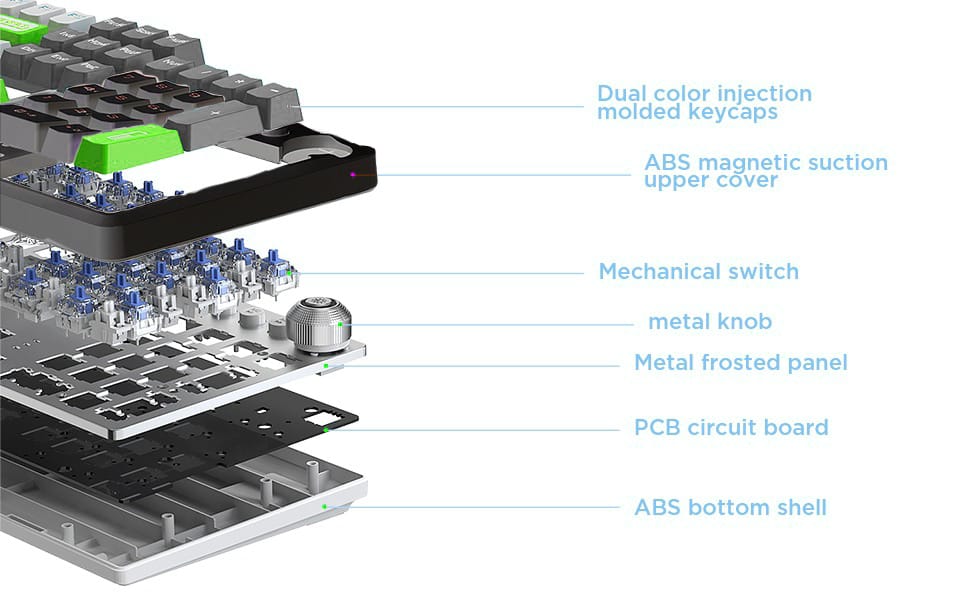 Dual color injection molded keycaps

ABS magnetic suction upper cover

Mechanical switch

metal knob

Metal frosted panel

PCB circuit board

ABS bottom shell