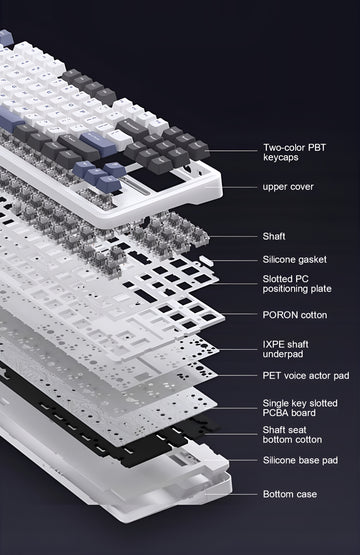 Two-color PBT keycaps

upper cover

Shaft

Silicone gasket

Slotted PC positioning plate

PORON cotton

IXPE shaft underpad

PET voice actor pad

Single key slotted PCBA board

Shaft seat bottom cotton

Silicone base pad

Bottom case